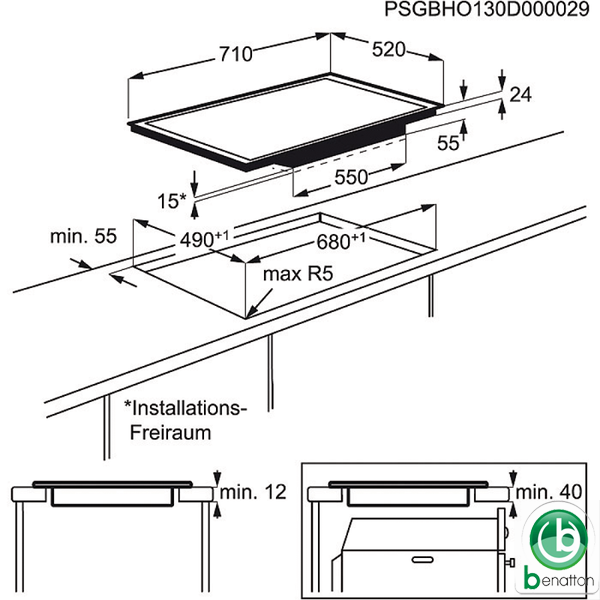 PSGBHO130D000029

710

520

24

55

550

15*

min. 55

$490^{+1}$

$680^{+1}$

max R5

*Installations-Freiraum

min. 12

min. 40

benatton